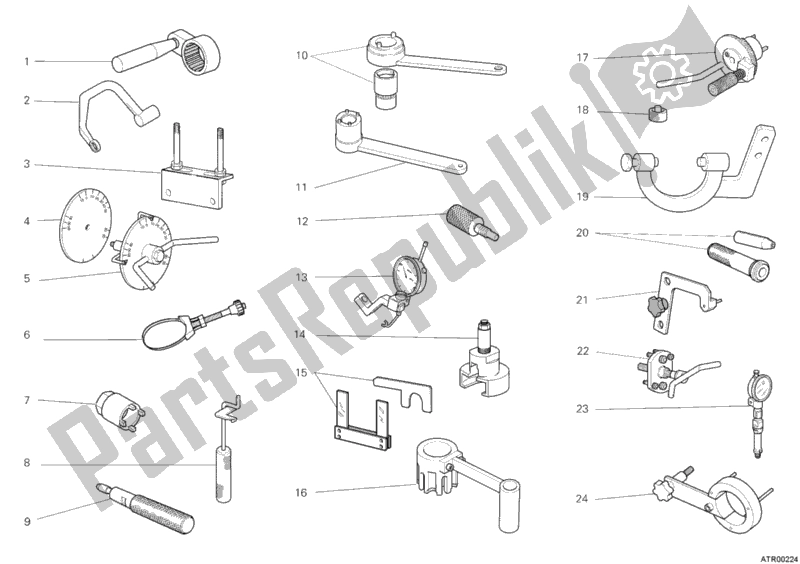 1
2
3
4
5
6
7
8
9
10
11
12
13
14
15
16
17
18
19
20
21
22
23
24
PartsRepublik
ATR00224